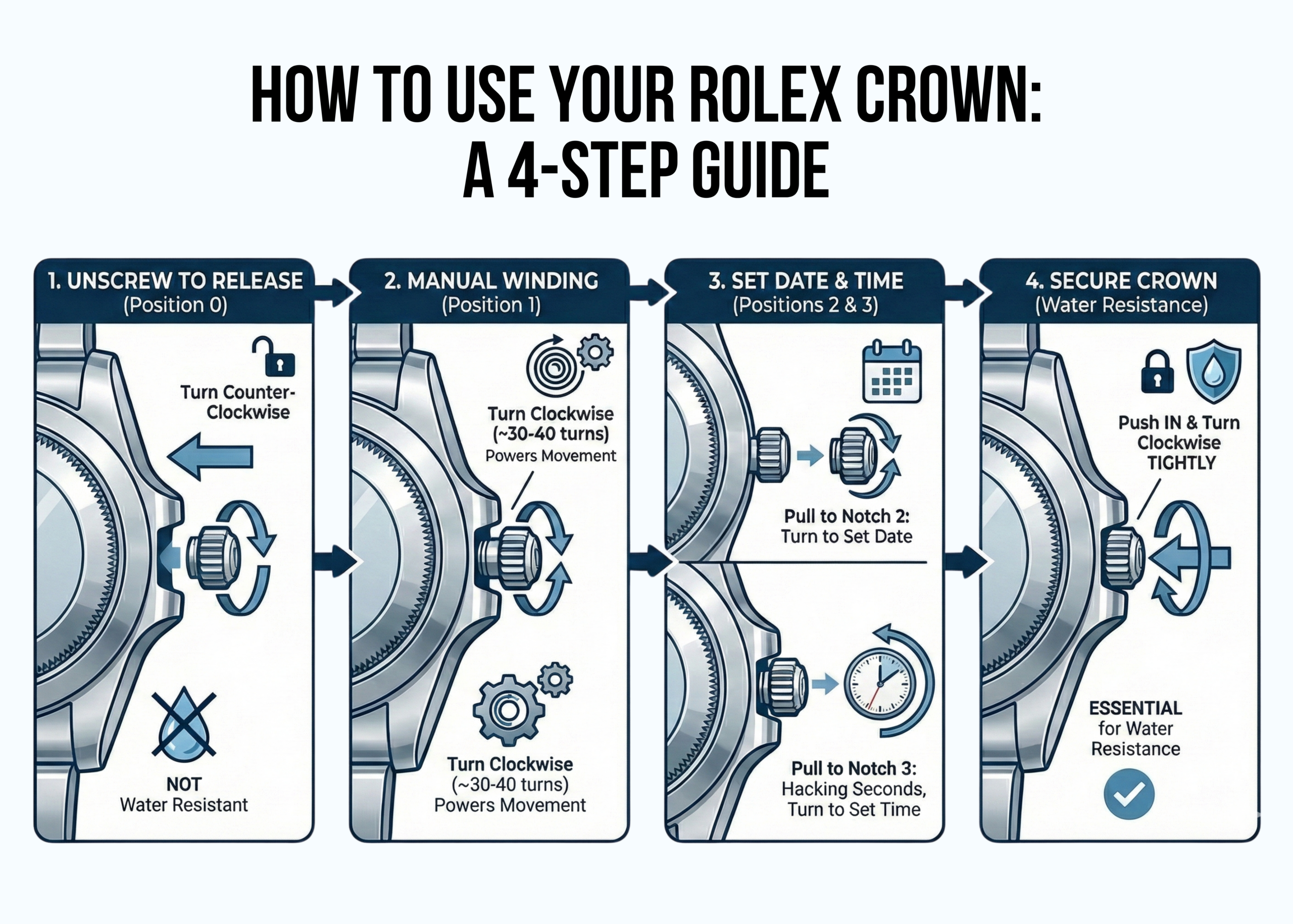 HOW TO USE YOUR ROLEX CROWN:
A 4-STEP GUIDE

1. UNSCREW TO RELEASE
(Position 0)

Turn Counter-Clockwise

NOT
Water Resistant

2. MANUAL WINDING
(Position 1)

Turn Clockwise
(~30-40 turns)
Powers Movement

Turn Clockwise
(~30-40 turns)
Powers Movement

3. SET DATE & TIME
(Positions 2 & 3)

Pull to Notch 2:
Turn to Set Date

Pull to Notch 3:
Hacking Seconds,
Turn to Set Time

4. SECURE CROWN
(Water Resistance)

Push IN & Turn
Clockwise
TIGHTLY

ESSENTIAL
for Water
Resistance